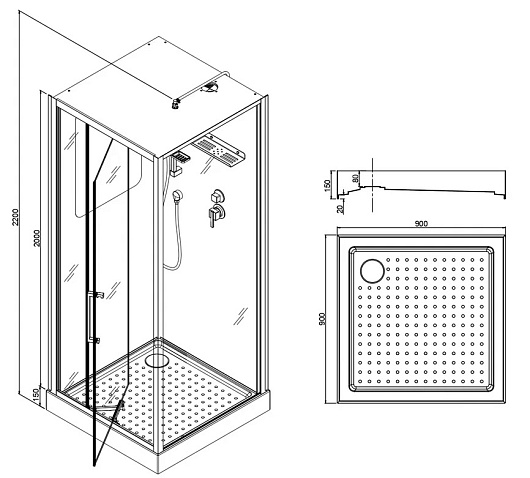 2200
2000
150
150
80
20
900
900